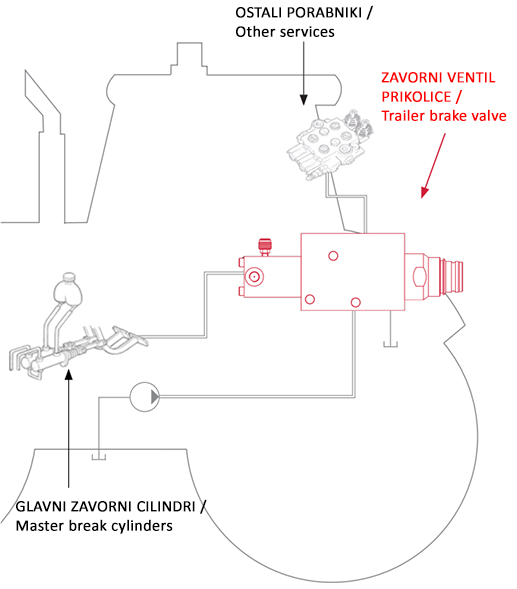 OSTALI PORABNIKI /
Other services

ZAVORNI VENTIL
PRIKOLICE /
Trailer brake valve

GLAVNI ZAVORNI CILINDRI /
Master break cylinders